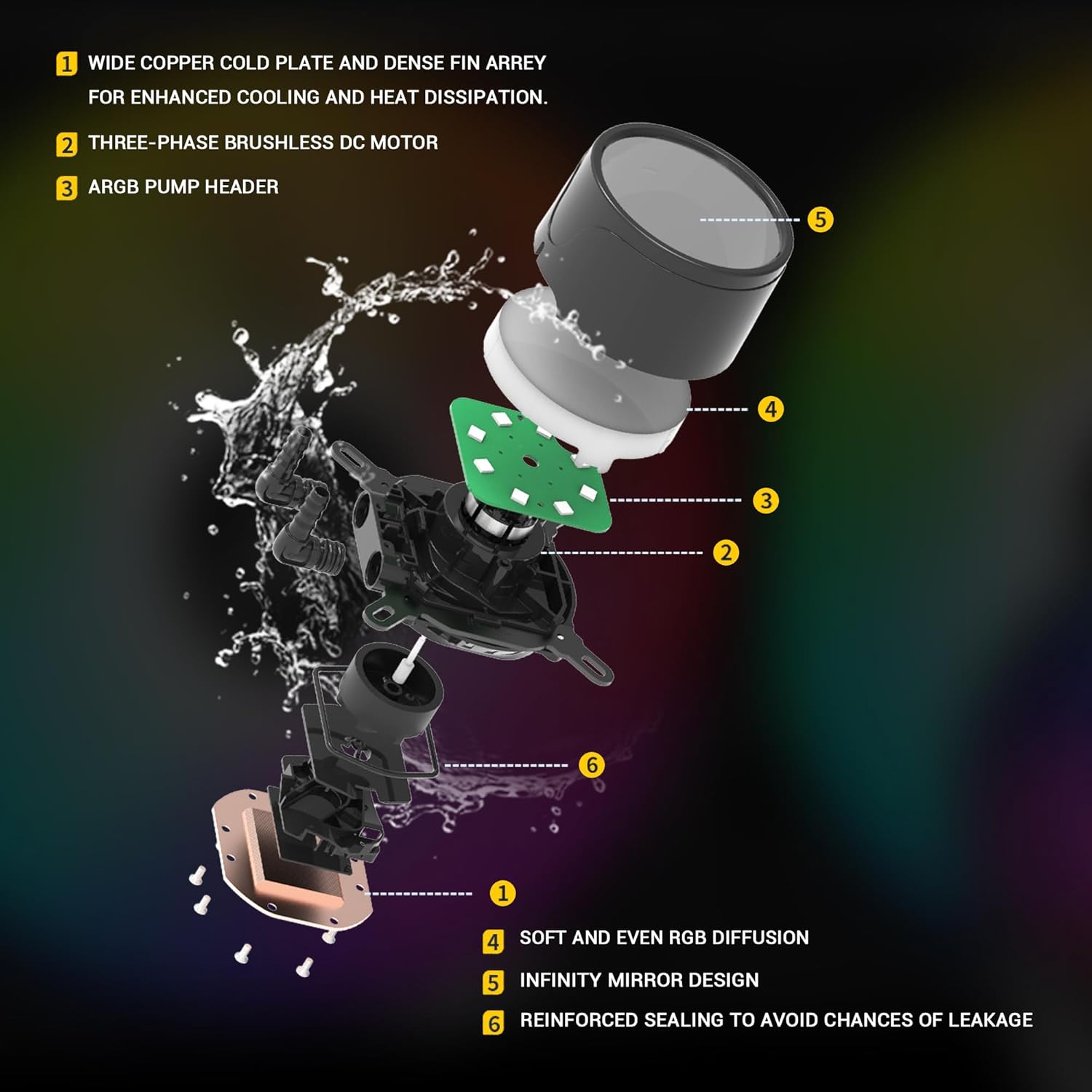 1 WIDE COPPER COLD PLATE AND DENSE FIN ARREY FOR ENHANCED COOLING AND HEAT DISSIPATION.

2 THREE-PHASE BRUSHLESS DC MOTOR

3 ARGB PUMP HEADER

5

4

3

2

6

1

4 SOFT AND EVEN RGB DIFFUSION

5 INFINITY MIRROR DESIGN

6 REINFORCED SEALING TO AVOID CHANCES OF LEAKAGE